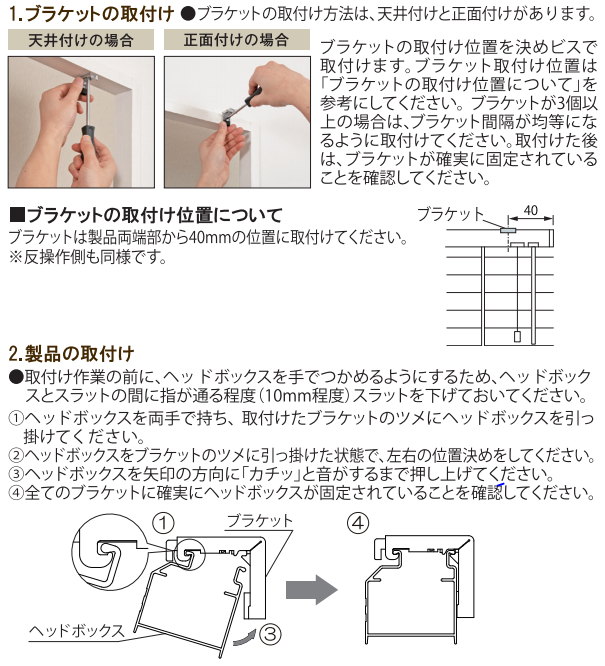 1.ブラケットの取付け ●ブラケットの取付け方法は、天井付けと正面付けがあります。

天井付けの場合

正面付けの場合

ブラケットの取付け位置を決めビスで取付けます。ブラケット取付け位置は「ブラケットの取付け位置について」を参考にしてください。ブラケットが3個以上の場合は、ブラケット間隔が均等になるように取付けてください。取付けた後は、ブラケットが確実に固定されていることを確認してください。

■ブラケットの取付け位置について
ブラケットは製品両端部から40mmの位置に取付けてください。
※反操作側も同様です。

ブラケット
40

2.製品の取付け
●取付け作業の前に、ヘッドボックスを手でつかめるようにするため、ヘッドボックスとスラットの間に指が通る程度(10mm程度)スラットを下げておいてください。
①ヘッドボックスを両手で持ち、取付けたブラケットのツメにヘッドボックスを引っ掛けてください。
②ヘッドボックスをブラケットのツメに引っ掛けた状態で、左右の位置決めをしてください。
③ヘッドボックスを矢印の方向に「カチッ」と音がするまで押し上げてください。
④全てのブラケットに確実にヘッドボックスが固定されていることを確認してください。

①
ブラケット
ヘッドボックス
③
④