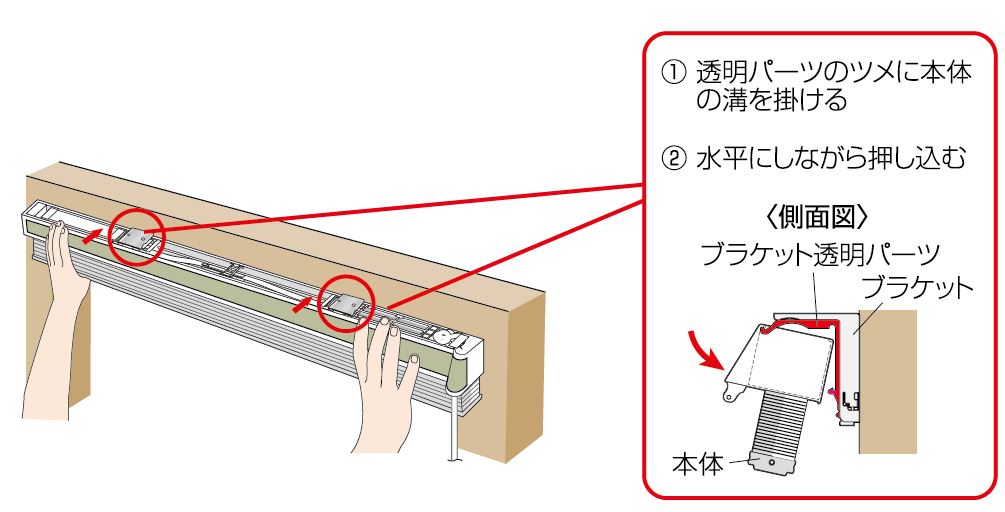 ① 透明パーツのツメに本体の溝を掛ける

② 水平にしながら押し込む

〈側面図〉

ブラケット透明パーツ

ブラケット

本体