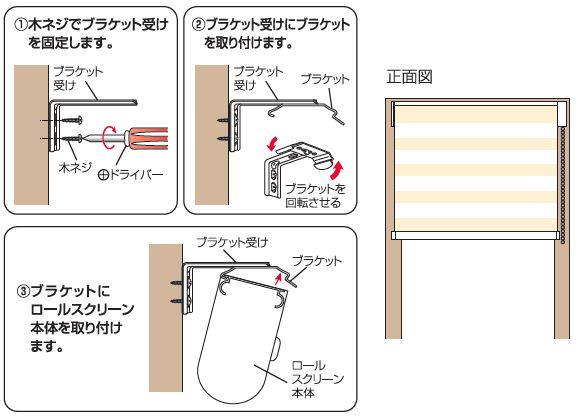 ①木ネジでブラケット受けを固定します。

ブラケット受け

木ネジ

⊕ドライバー

②ブラケット受けにブラケットを取り付けます。

ブラケット受け

ブラケット

ブラケットを回転させる

③ブラケットにロールスクリーン本体を取り付けます。

ブラケット受け

ブラケット

ロールスクリーン本体

正面図