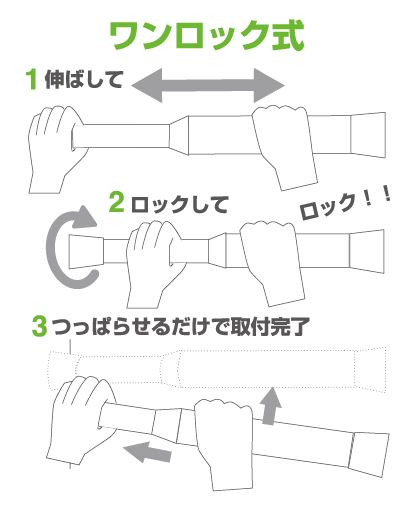 ワンロック式

1 伸ばして

2 ロックして

ロック！！

3 つっぱらせるだけで取付完了